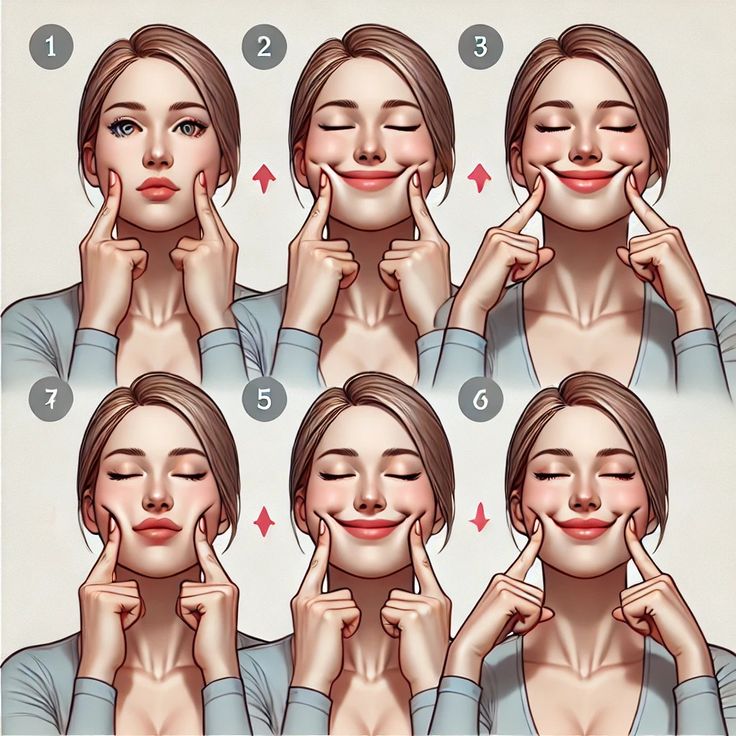 1

2

3

7

5

6